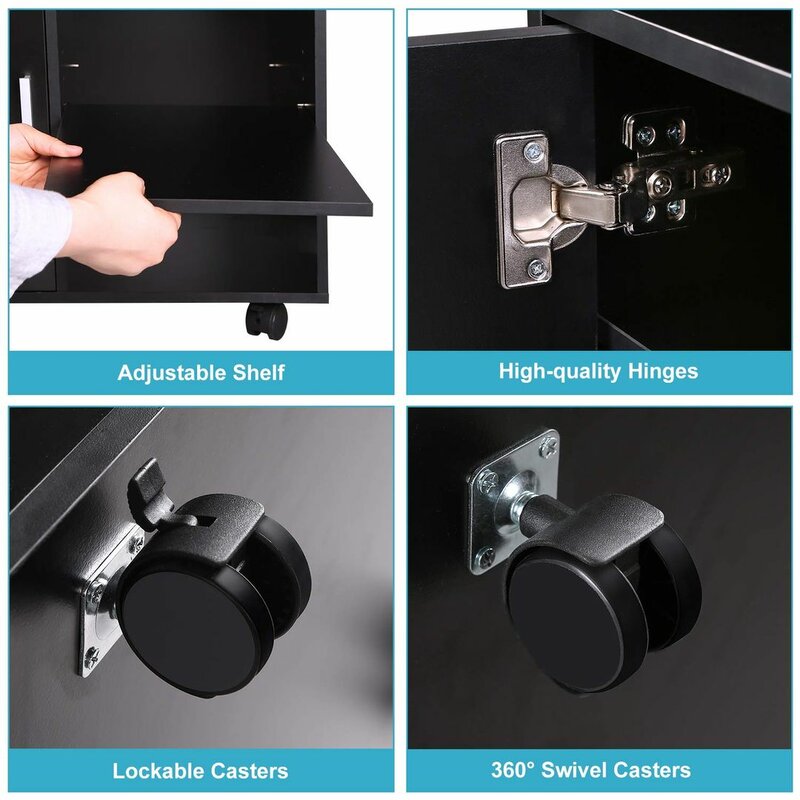 Adjustable Shelf

High-quality Hinges

Lockable Casters

360° Swivel Casters