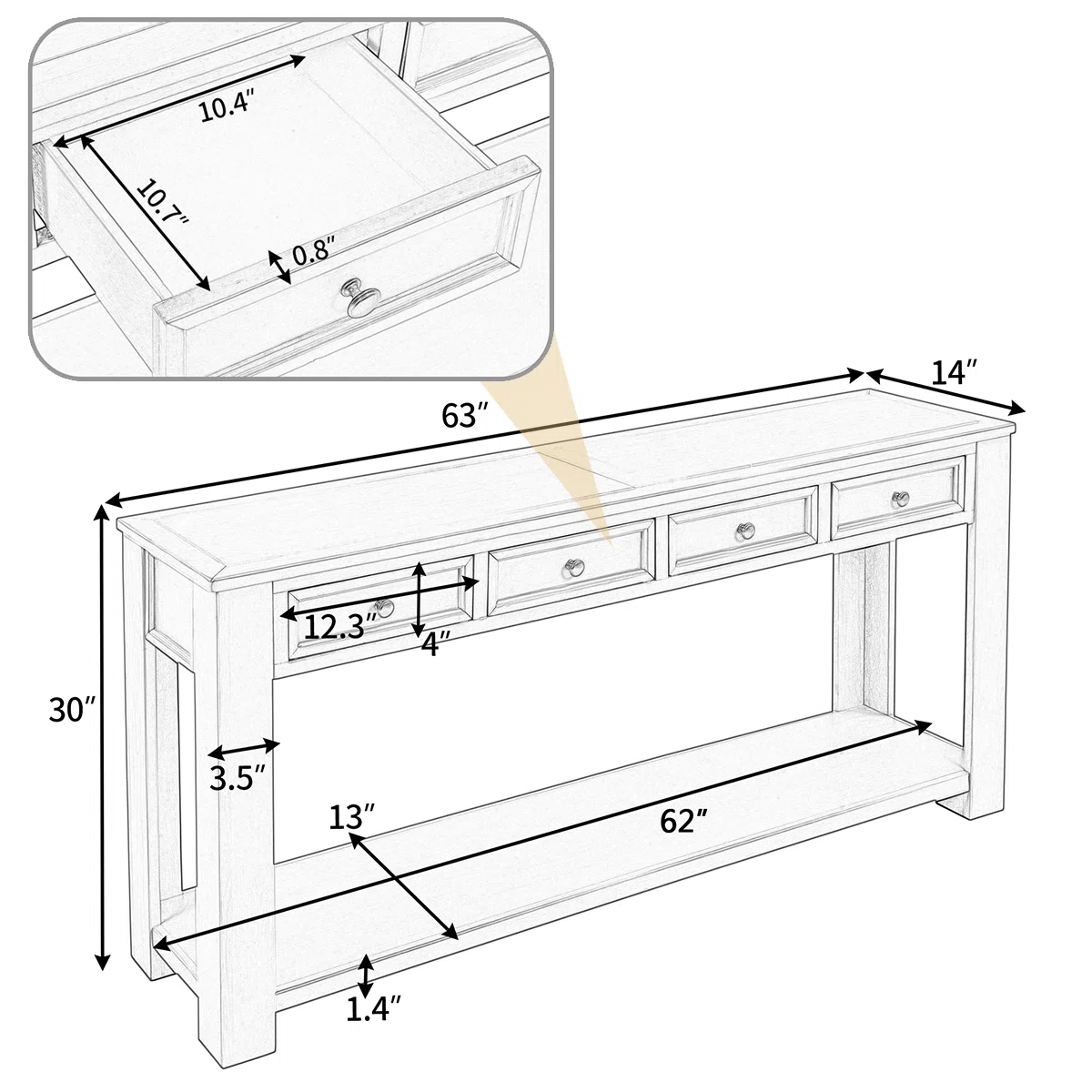 10.4″
10.7″
0.8″
63″
14″
12.3″
4″
30″
3.5″
13″
62″
1.4″